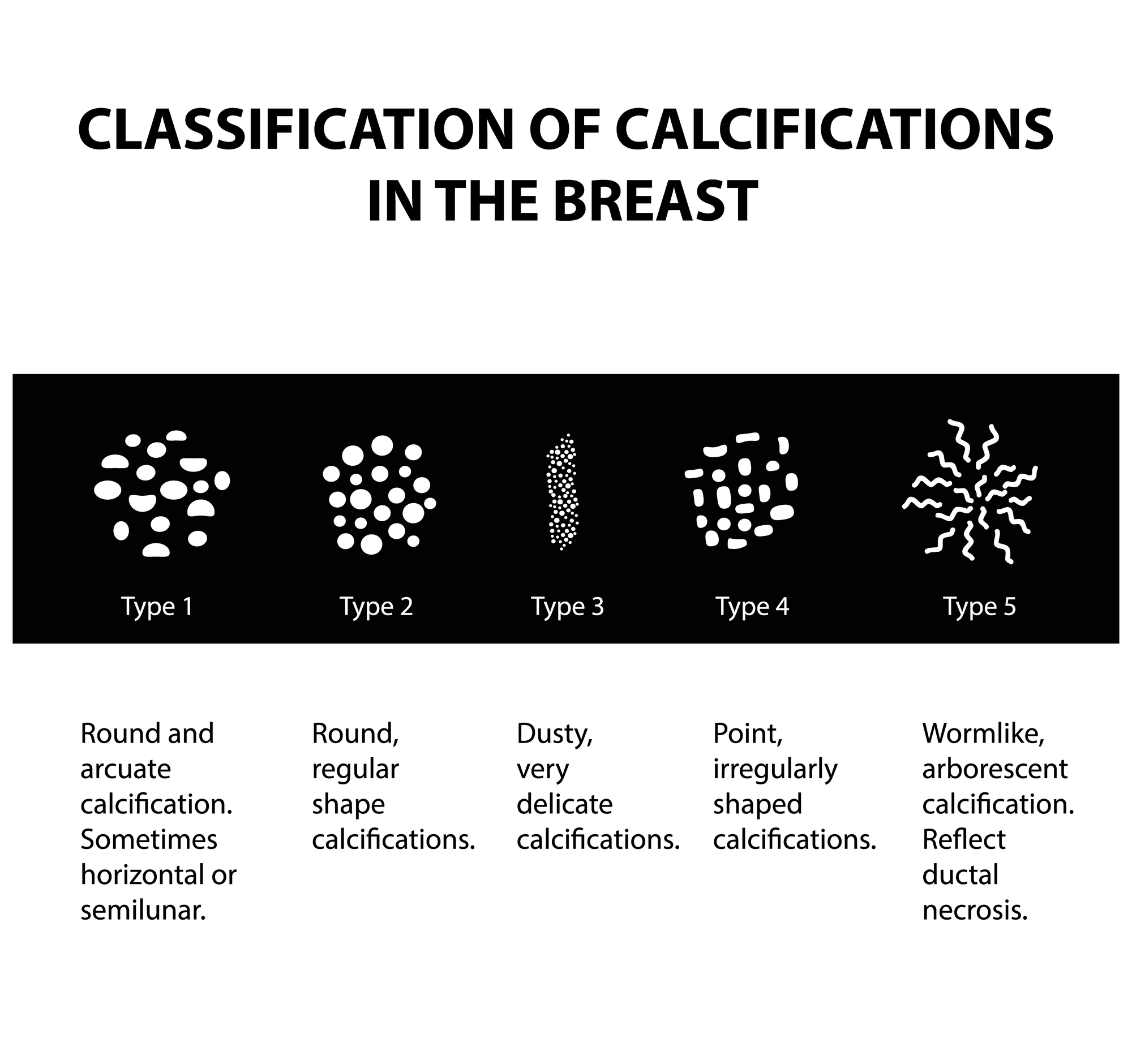 CLASSIFICATION OF CALCIFICATIONS IN THE BREAST

Type 1

Type 2

Type 3

Type 4

Type 5

Round and arcuate calcification. Sometimes horizontal or semilunar.

Round, regular shape calcifications.

Dusty, very delicate calcifications.

Point, irregularly shaped calcifications.

Wormlike, arborescent calcification. Reflect ductal necrosis.