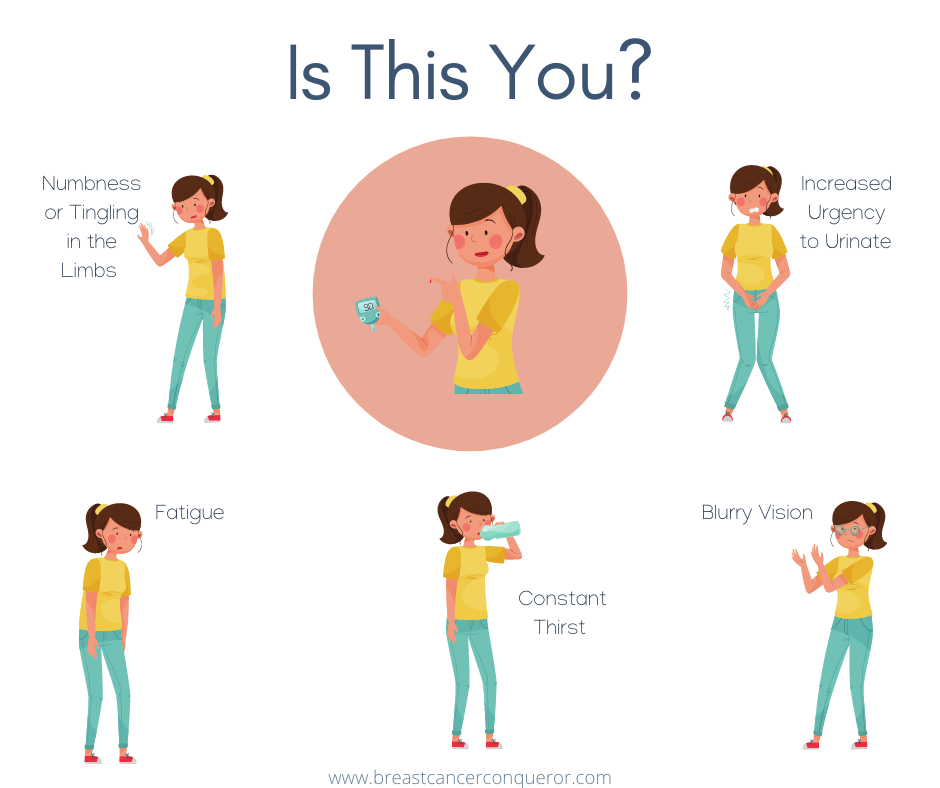 Is This You?

Numbness or Tingling in the Limbs

Increased Urgency to Urinate

Fatigue

Constant Thirst

Blurry Vision

www.breastcancerconqueror.com