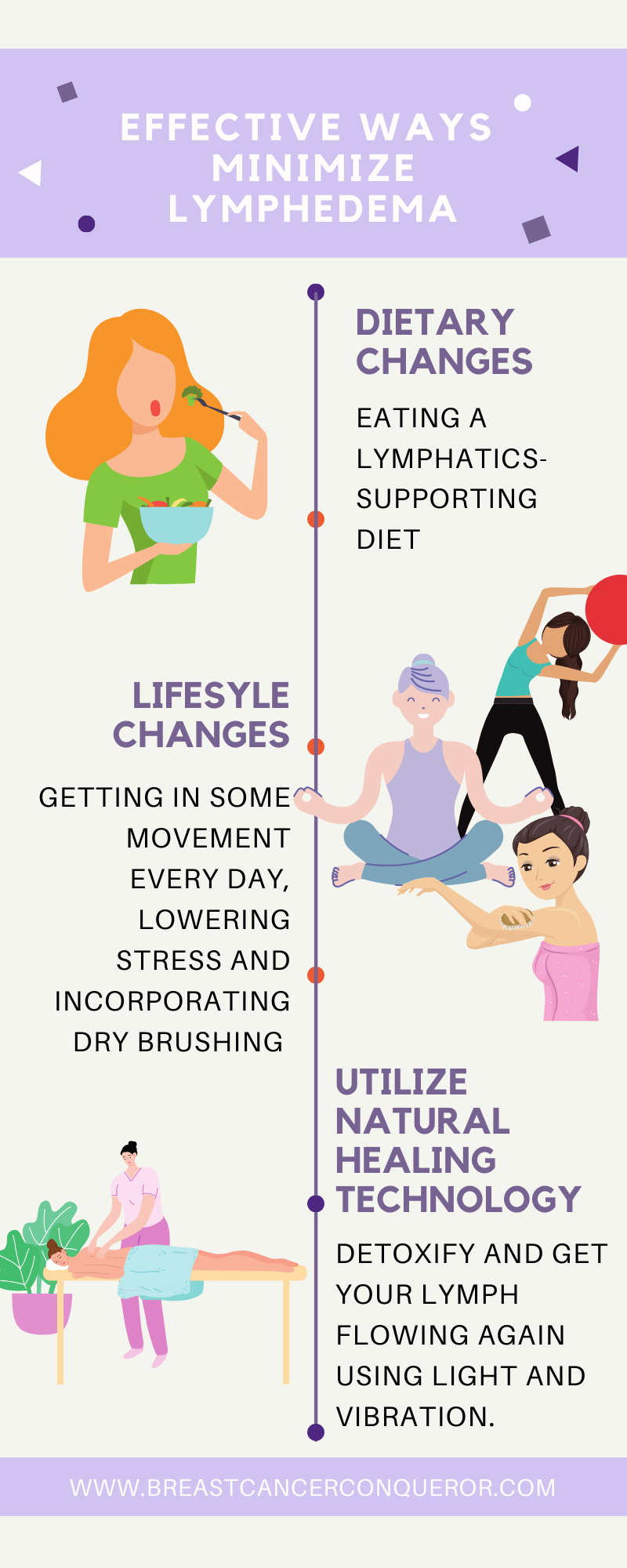 EFFECTIVE WAYS MINIMIZE LYMPHEDEMA

DIETARY CHANGES

EATING A LYMPHATICS-SUPPORTING DIET

LIFESYLE CHANGES

GETTING IN SOME MOVEMENT EVERY DAY, LOWERING STRESS AND INCORPORATING DRY BRUSHING

UTILIZE NATURAL HEALING TECHNOLOGY

DETOXIFY AND GET YOUR LYMPH FLOWING AGAIN USING LIGHT AND VIBRATION.

WWW.BREASTCANCERCONQUEROR.COM