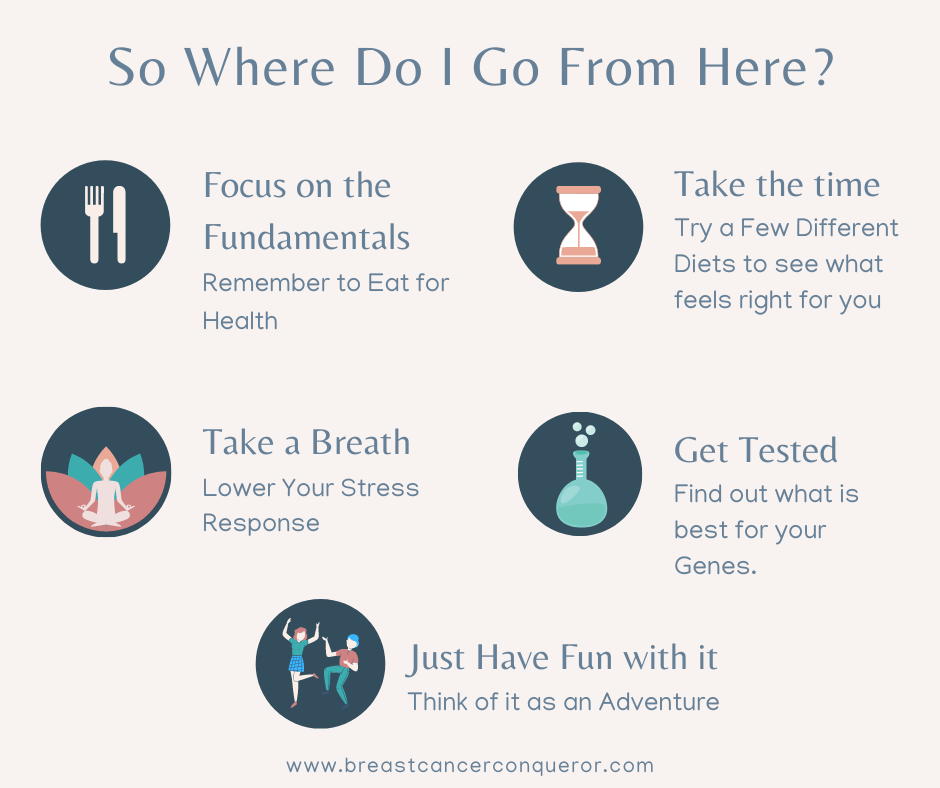 So Where Do I Go From Here?

Focus on the Fundamentals
Remember to Eat for Health

Take the time
Try a Few Different Diets to see what feels right for you

Take a Breath
Lower Your Stress Response

Get Tested
Find out what is best for your Genes.

Just Have Fun with it
Think of it as an Adventure

www.breastcancerconqueror.com